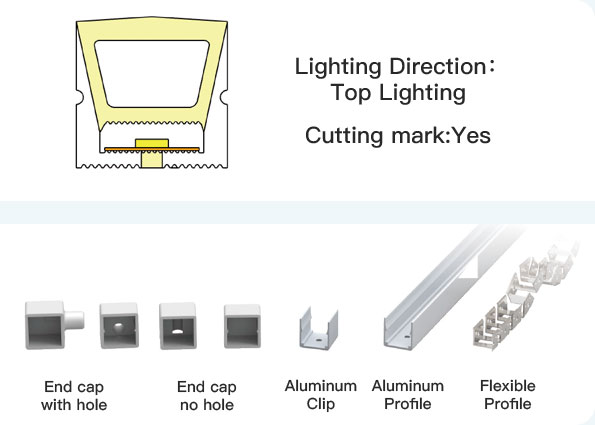 Lighting Direction:
Top Lighting

Cutting mark:Yes

End cap with hole

End cap no hole

Aluminum Clip

Aluminum Profile

Flexible Profile